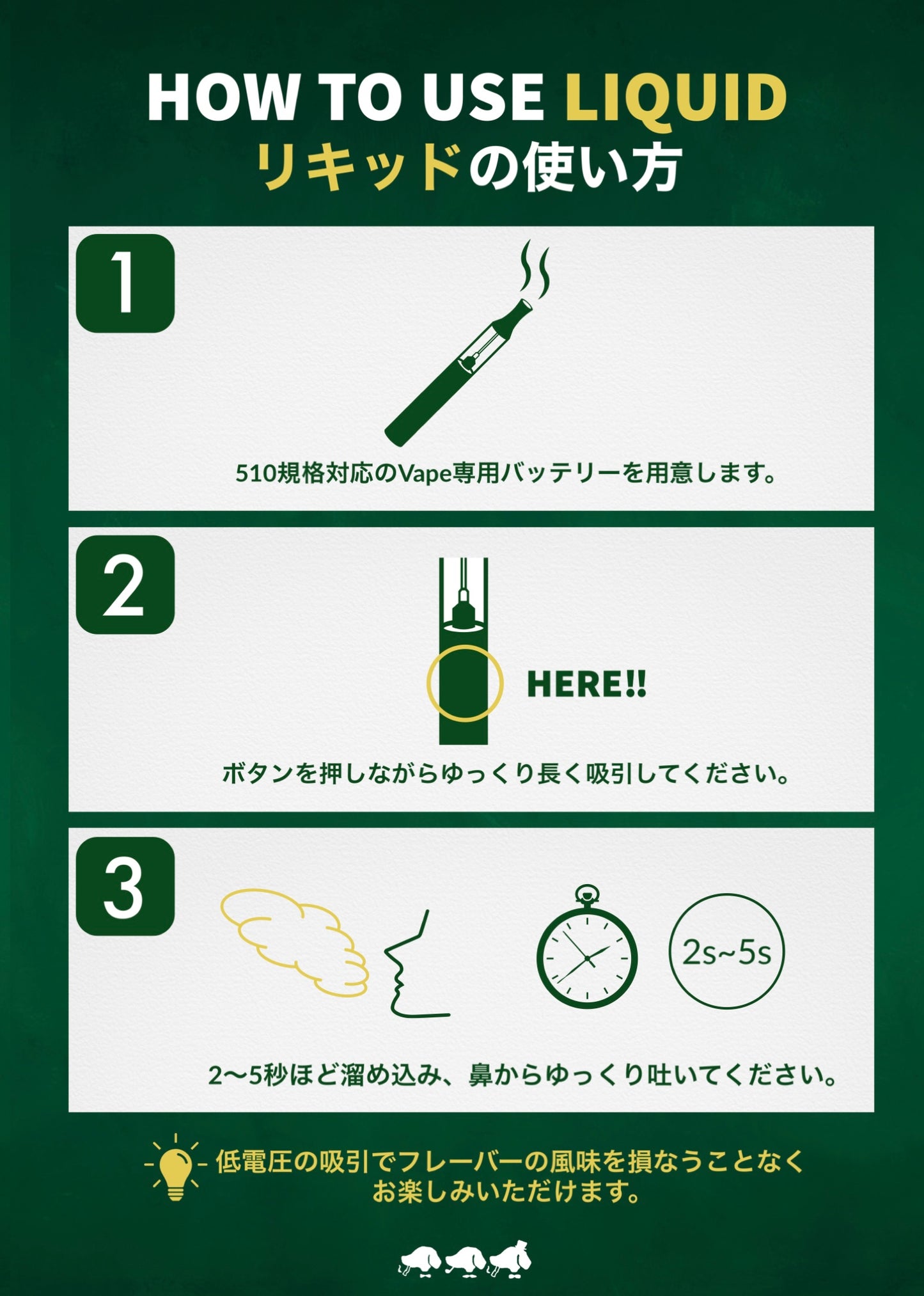 HOW TO USE LIQUID
リキッドの使い方

1

510規格対応のVape専用バッテリーを用意します。

2

HERE!!

ボタンを押しながらゆっくり長く吸引してください。

3

2s~5s

2〜5秒ほど溜め込み、鼻からゆっくり吐いてください。

低電圧の吸引でフレーバーの風味を損なうことなくお楽しみいただけます。