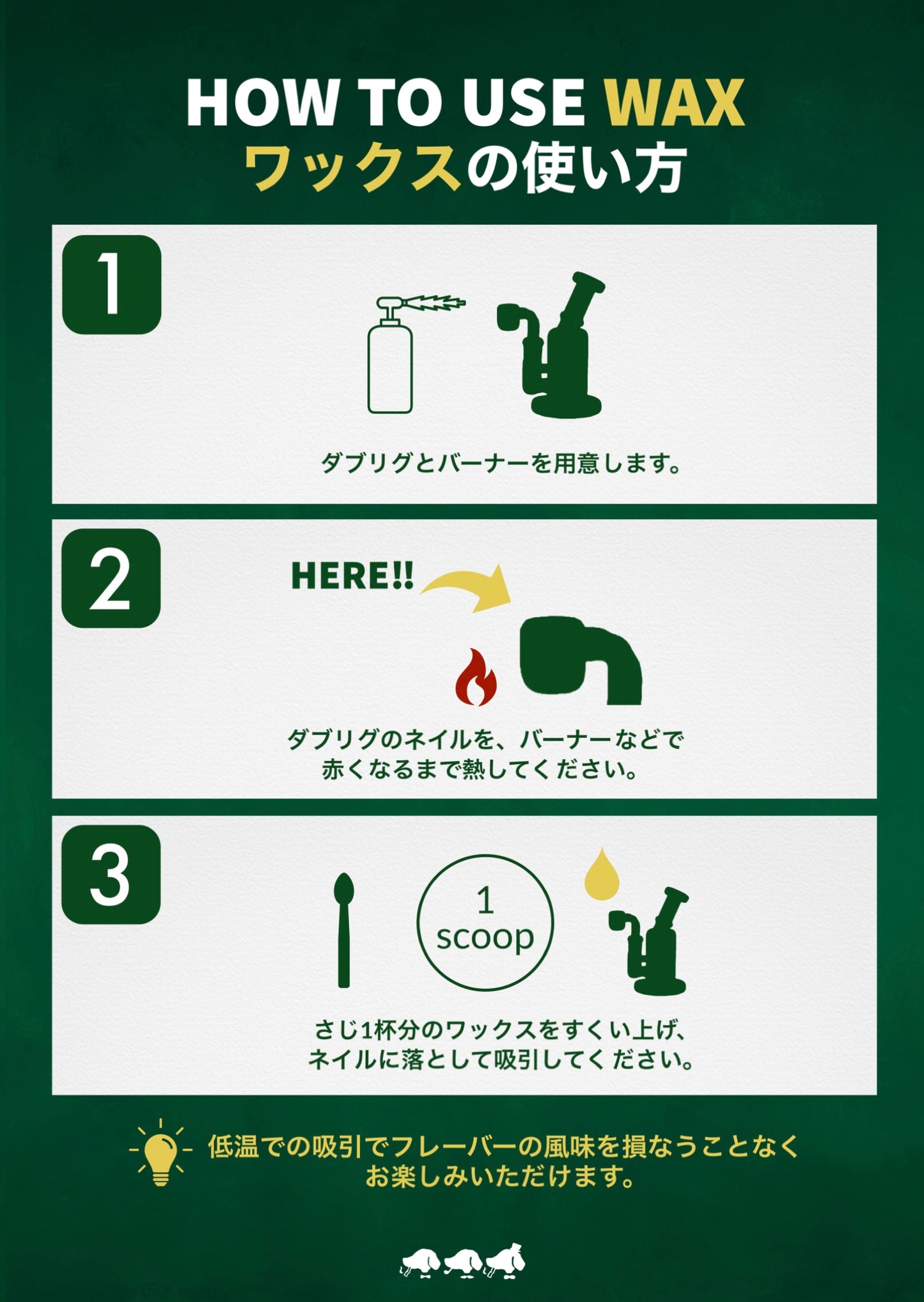 HOW TO USE WAX
ワックスの使い方

1

ダブリグとバーナーを用意します。

2

HERE!!

ダブリグのネイルを、バーナーなどで赤くなるまで熱してください。

3

1 scoop

さじ1杯分のワックスをすくい上げ、ネイルに落として吸引してください。

低温での吸引でフレーバーの風味を損なうことなくお楽しみいただけます。