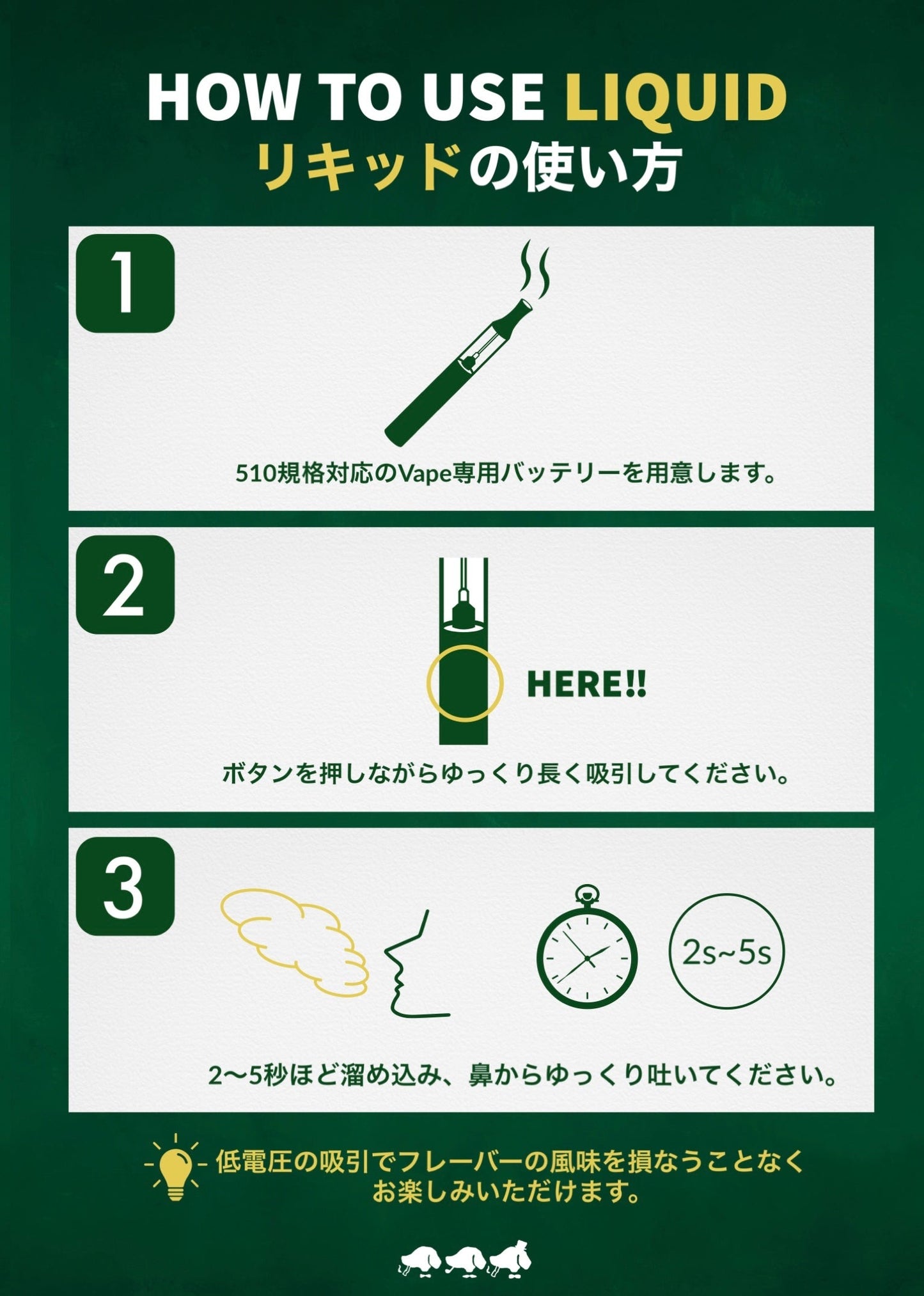 HOW TO USE LIQUID
リキッドの使い方

1

510規格対応のVape専用バッテリーを用意します。

2

HERE!!

ボタンを押しながらゆっくり長く吸引してください。

3

2s~5s

2〜5秒ほど溜め込み、鼻からゆっくり吐いてください。

低電圧の吸引でフレーバーの風味を損なうことなくお楽しみいただけます。