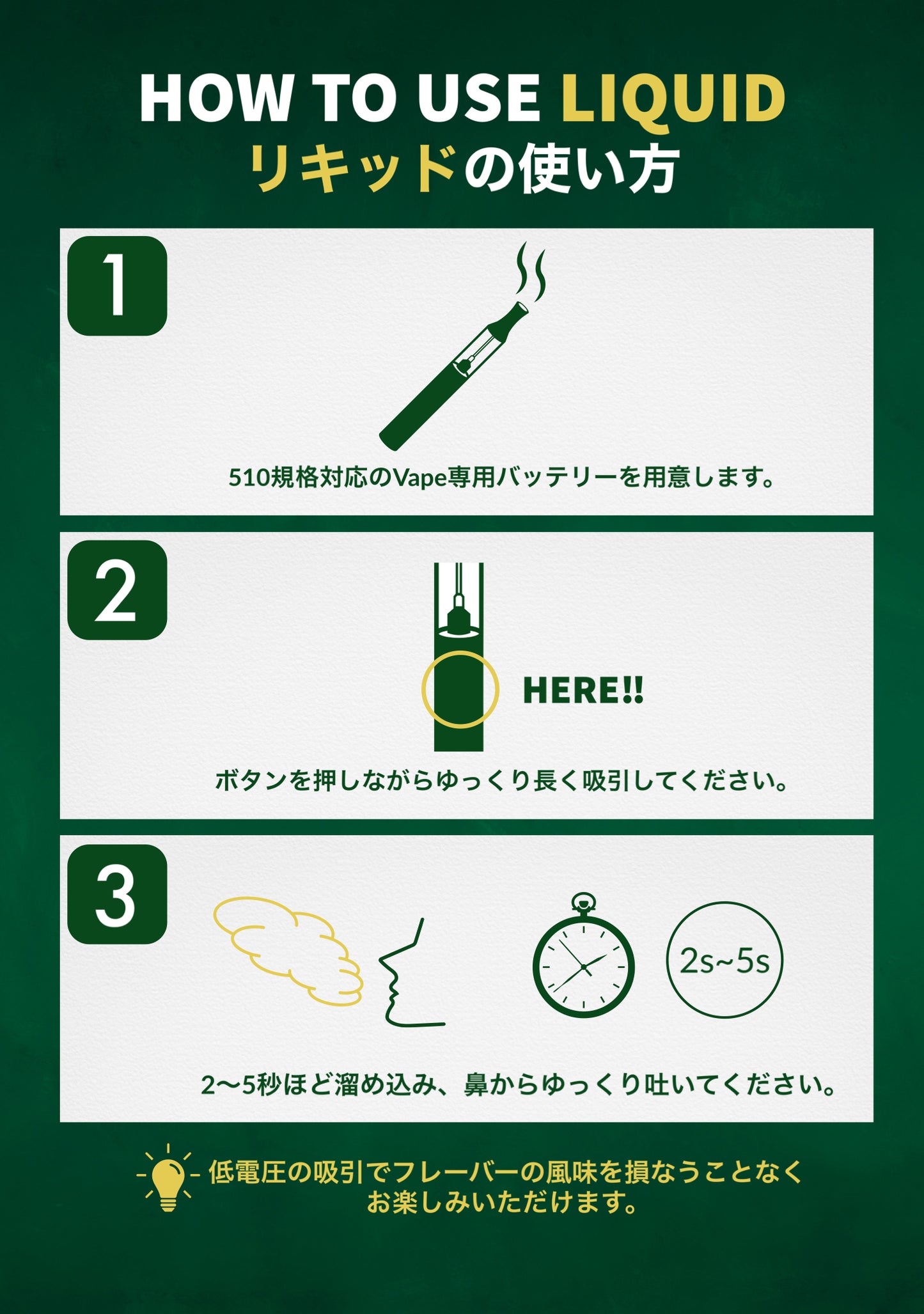 HOW TO USE LIQUID
リキッドの使い方

1

510規格対応のVape専用バッテリーを用意します。

2

HERE!!

ボタンを押しながらゆっくり長く吸引してください。

3

2s~5s

2〜5秒ほど溜め込み、鼻からゆっくり吐いてください。

低電圧の吸引でフレーバーの風味を損なうことなくお楽しみいただけます。